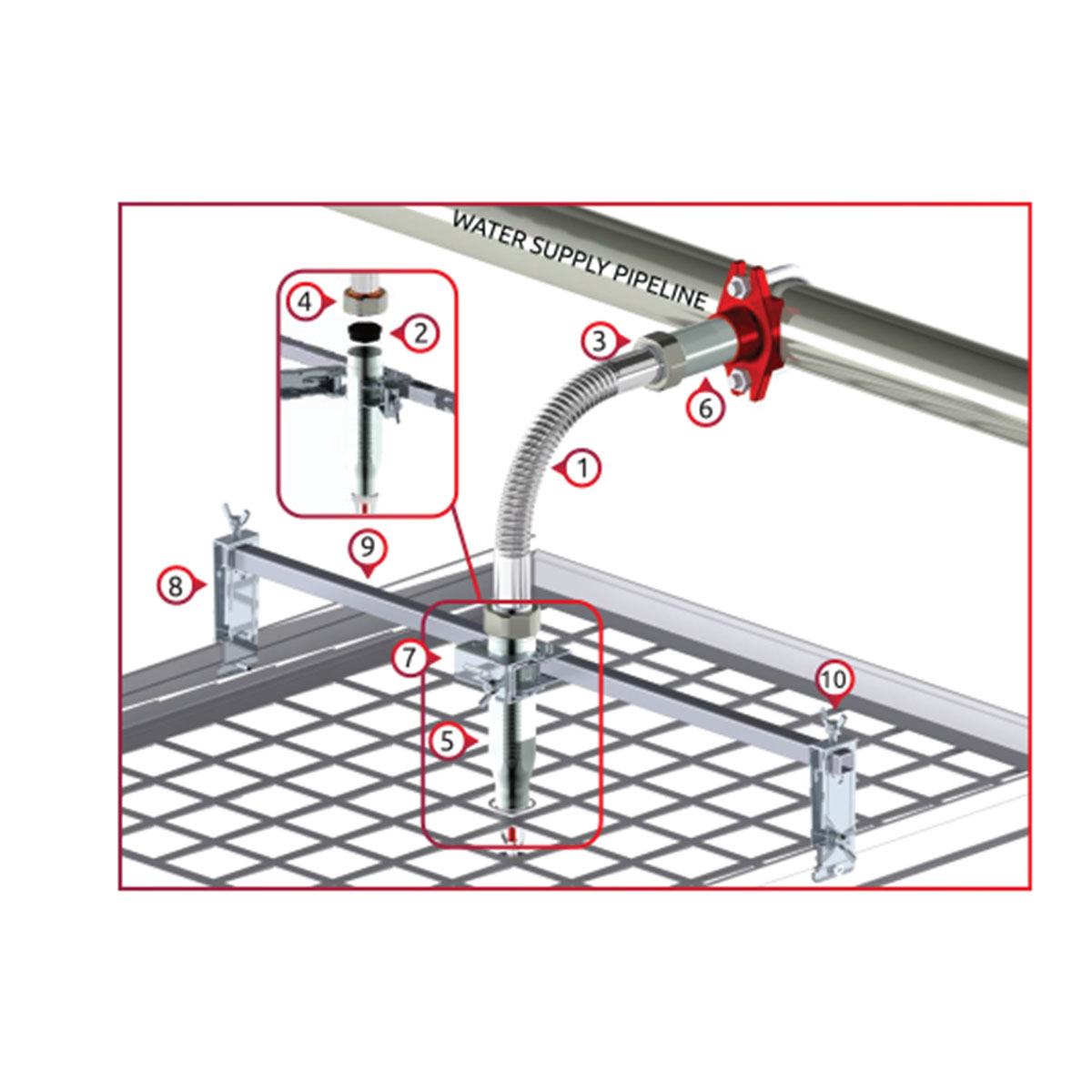 WATER SUPPLY PIPELINE

4

2

3

6

1

9

8

7

10

5